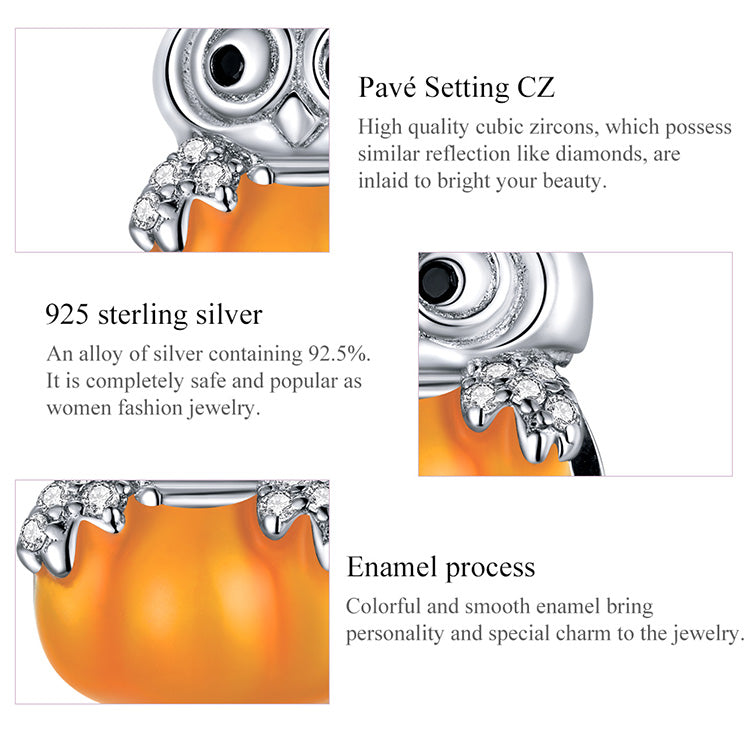 Pavé Setting CZ

High quality cubic zircons, which possess similar reflection like diamonds, are inlaid to bright your beauty.

925 sterling silver

An alloy of silver containing 92.5%. It is completely safe and popular as women fashion jewelry.

Enamel process

Colorful and smooth enamel bring personality and special charm to the jewelry.